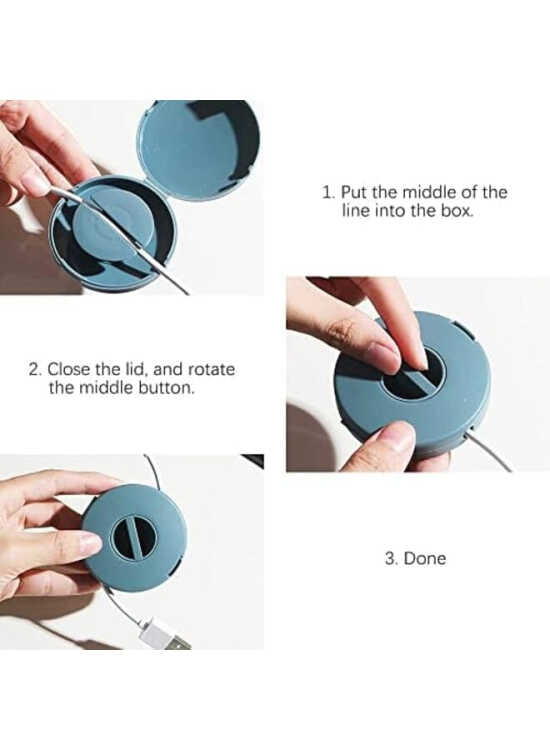 1. Put the middle of the line into the box.

2. Close the lid, and rotate the middle button.

3. Done